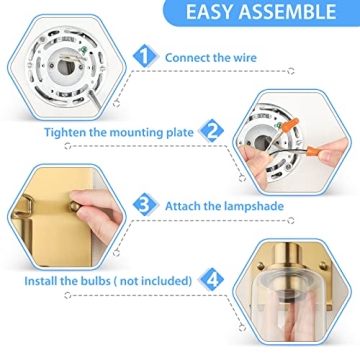 EASY ASSEMBLE

1 Connect the wire

Tighten the mounting plate 2

3 Attach the lampshade

Install the bulbs ( not included) 4