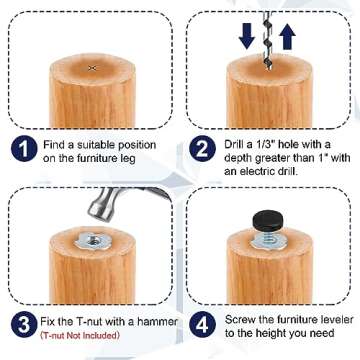 1 Find a suitable position on the furniture leg

2 Drill a 1/3" hole with a depth greater than 1" with an electric drill.

3 Fix the T-nut with a hammer
(T-nut Not Included)

4 Screw the furniture leveler to the height you need