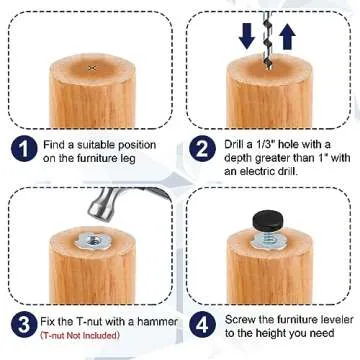 1 Find a suitable position on the furniture leg

2 Drill a 1/3" hole with a depth greater than 1" with an electric drill.

3 Fix the T-nut with a hammer
(T-nut Not Included)

4 Screw the furniture leveler to the height you need