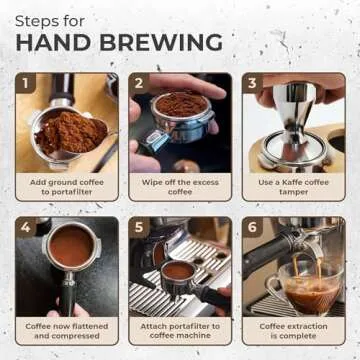 Steps for
HAND BREWING

1
Add ground coffee to portafilter

2
Wipe off the excess coffee

3
Use a Kaffe coffee tamper

4
Coffee now flattened and compressed

5
Attach portafilter to coffee machine

6
Coffee extraction is complete