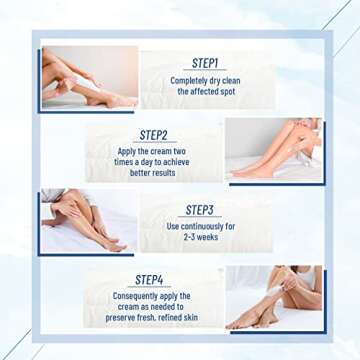 STEP1
Completely dry clean the affected spot

STEP2
Apply the cream two times a day to achieve better results

STEP3
Use continuously for 2-3 weeks

STEP4
Consequently apply the cream as needed to preserve fresh, refined skin