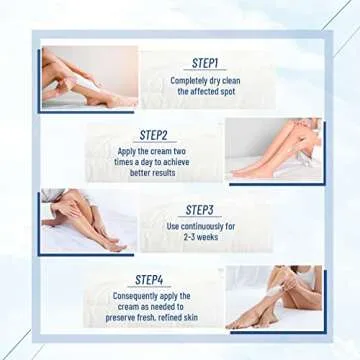 STEP1
Completely dry clean the affected spot

STEP2
Apply the cream two times a day to achieve better results

STEP3
Use continuously for 2-3 weeks

STEP4
Consequently apply the cream as needed to preserve fresh, refined skin