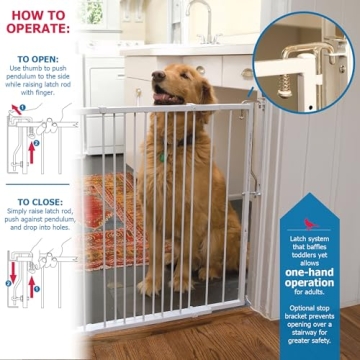 HOW TO OPERATE:

TO OPEN:
Use thumb to push pendulum to the side while raising latch rod with finger.

1
2

TO CLOSE:
Simply raise latch rod, push against pendulum, and drop into holes.

2
1

Latch system that baffles toddlers yet allows one-hand operation for adults.

Optional stop bracket prevents opening over a stairway for greater safety.