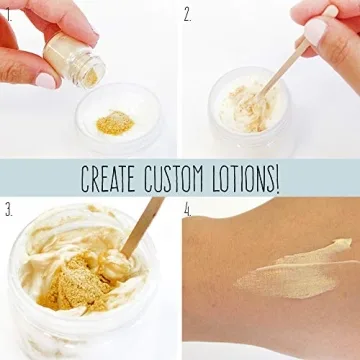 1.

2.

CREATE CUSTOM LOTIONS!

3.

4.