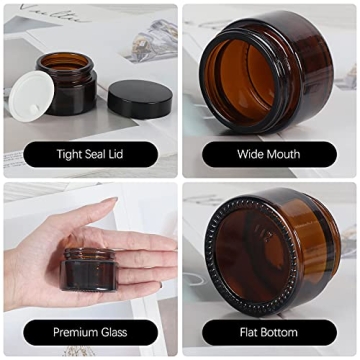 Tight Seal Lid

Wide Mouth

Premium Glass

Flat Bottom