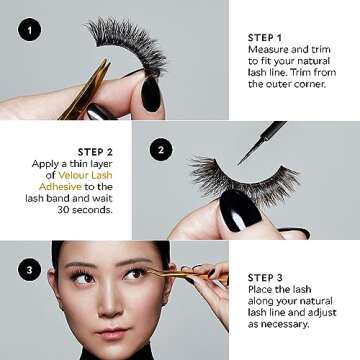 1

STEP 1
Measure and trim to fit your natural lash line. Trim from the outer corner.

STEP 2
Apply a thin layer of Velour Lash Adhesive to the lash band and wait 30 seconds.

2

3

STEP 3
Place the lash along your natural lash line and adjust as necessary.