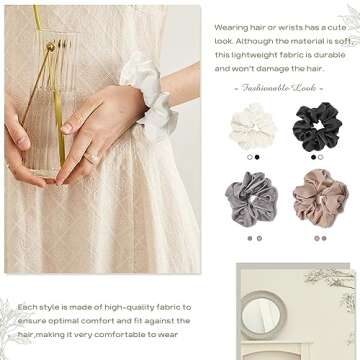 Wearing hair or wrists has a cute look. Although the material is soft, this lightweight fabric is durable and won't damage the hair.

- Fashionable Look -

Each style is made of high-quality fabric to ensure optimal comfort and fit against the hair,making it very comfortable to wear