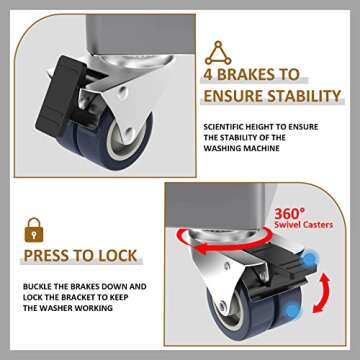 4 BRAKES TO ENSURE STABILITY

SCIENTIFIC HEIGHT TO ENSURE THE STABILITY OF THE WASHING MACHINE

360° Swivel Casters

PRESS TO LOCK

BUCKLE THE BRAKES DOWN AND LOCK THE BRACKET TO KEEP THE WASHER WORKING