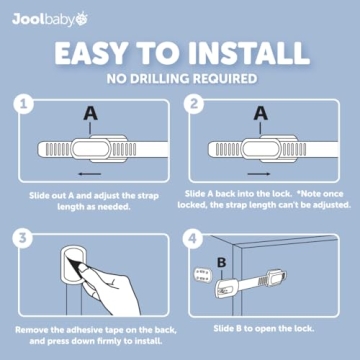 Joolbaby

EASY TO INSTALL
NO DRILLING REQUIRED

1
A
Slide out A and adjust the strap length as needed.

2
A
Slide A back into the lock. *Note once locked, the strap length can't be adjusted.

3
Remove the adhesive tape on the back, and press down firmly to install.

4
B
Slide B to open the lock.