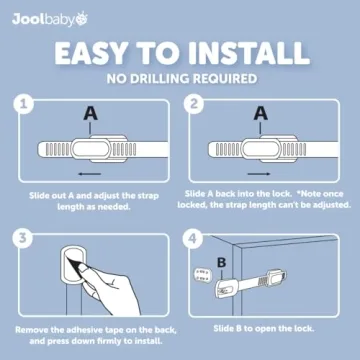 Joolbaby

EASY TO INSTALL
NO DRILLING REQUIRED

1
A
Slide out A and adjust the strap length as needed.

2
A
Slide A back into the lock. *Note once locked, the strap length can't be adjusted.

3
Remove the adhesive tape on the back, and press down firmly to install.

4
B
Slide B to open the lock.