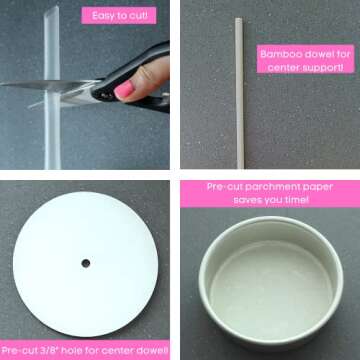 Easy to cut!

Bamboo dowel for center support!

Pre-cut parchment paper saves you time!

Pre-cut 3/8" hole for center dowel!