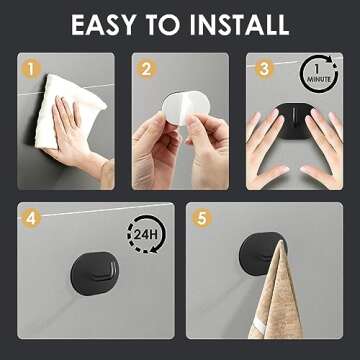 EASY TO INSTALL

1

2

3

1 MINUTE

4

24H

5