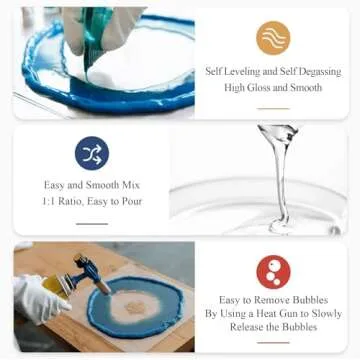 Self Leveling and Self Degassing
High Gloss and Smooth

Easy and Smooth Mix
1:1 Ratio, Easy to Pour

Easy to Remove Bubbles
By Using a Heat Gun to Slowly
Release the Bubbles