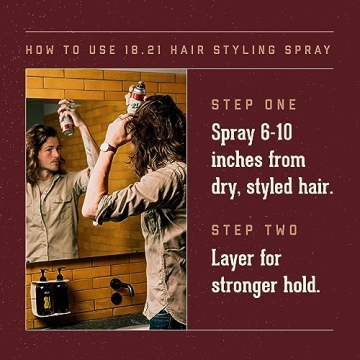 HOW TO USE 18.21 HAIR STYLING SPRAY

STEP ONE

Spray 6-10 inches from dry, styled hair.

STEP TWO

Layer for stronger hold.