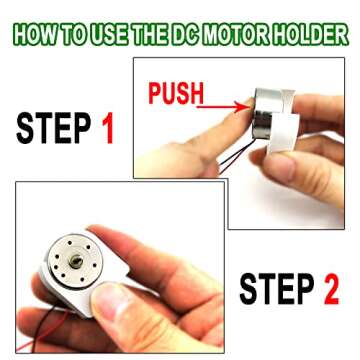 HOW TO USE THE DC MOTOR HOLDER

STEP 1

PUSH

STEP 2