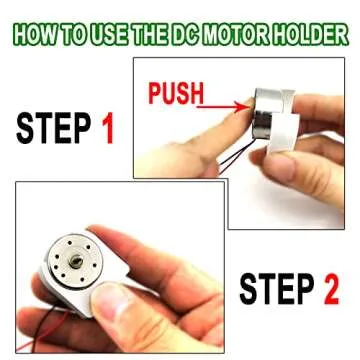 HOW TO USE THE DC MOTOR HOLDER

STEP 1

PUSH

STEP 2