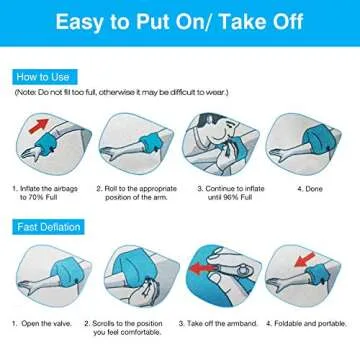 Easy to Put On/ Take Off

How to Use

(Note: Do not fil too full, otherwise it may be difficult to wear.)

1. Inflate the airbags to 70% Full

2. Roll to the appropriate position of the arm.

3. Continue to inflate until 96% Full

4. Done

Fast Deflation

1. Open the valve.

2. Scrolls to the position you feel comfortable.

3. Take off the armband.

4. Foldable and portable.