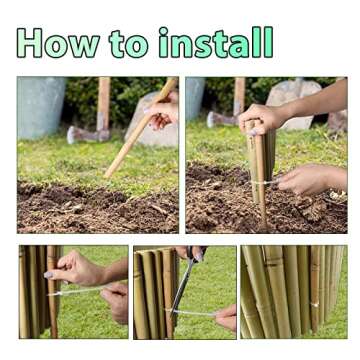 How to install