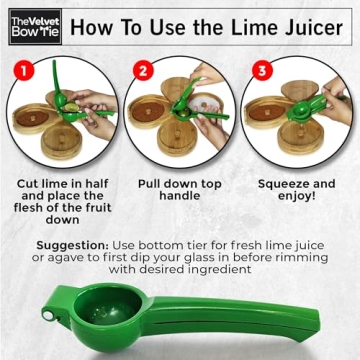 The Velvet Bow Tie

How To Use the Lime Juicer

1

2

3

Cut lime in half and place the flesh of the fruit down

Pull down top handle

Squeeze and enjoy!

Suggestion: Use bottom tier for fresh lime juice or agave to first dip your glass in before rimming with desired ingredient