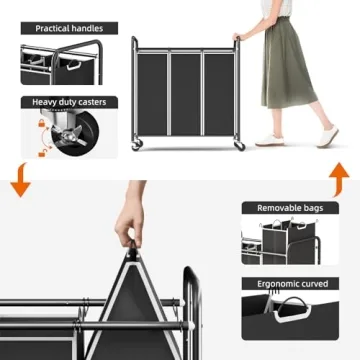 Practical handles

Heavy duty casters

Removable bags

Ergonomic curved