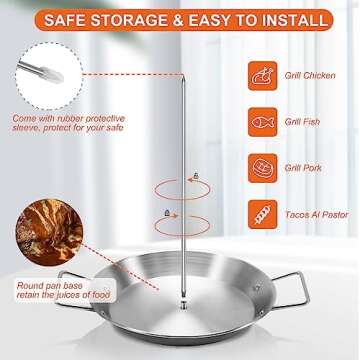 SAFE STORAGE & EASY TO INSTALL

Come with rubber protective sleeve, protect for your safe

Grill Chicken

Grill Fish

Grill Pork

Tacos Al Pastor

Round pan base retain the juices of food