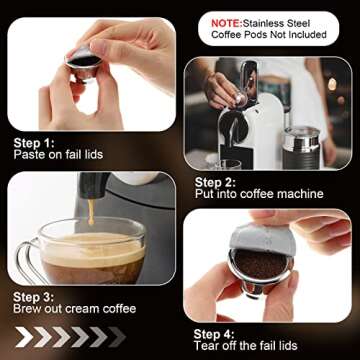 NOTE:Stainless Steel Coffee Pods Not Included

Step 1:
Paste on fail lids

Step 2:
Put into coffee machine

Step 3:
Brew out cream coffee

Step 4:
Tear off the fail lids