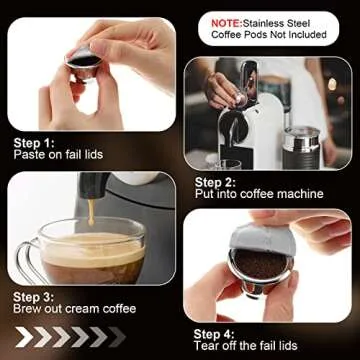 NOTE:Stainless Steel Coffee Pods Not Included

Step 1:
Paste on fail lids

Step 2:
Put into coffee machine

Step 3:
Brew out cream coffee

Step 4:
Tear off the fail lids