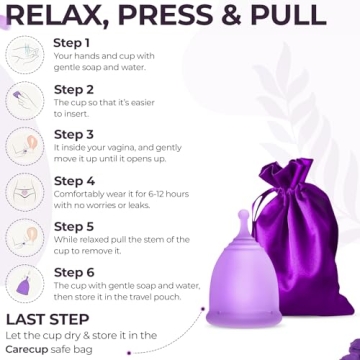 RELAX, PRESS & PULL

Step 1
Your hands and cup with gentle soap and water.

Step 2
The cup so that it's easier to insert.

Step 3
It inside your vagina, and gently move it up until it opens up.

Step 4
Comfortably wear it for 6-12 hours with no worries or leaks.

Step 5
While relaxed pull the stem of the cup to remove it.

Step 6
The cup with gentle soap and water, then store it in the travel pouch.

LAST STEP
Let the cup dry & store it in the Carecup safe bag