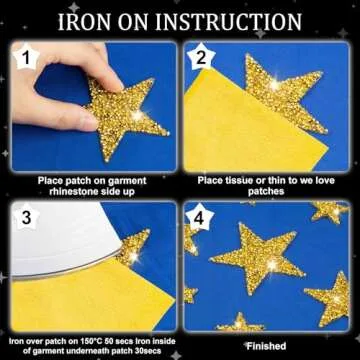 IRON ON INSTRUCTION

1

Place patch on garment rhinestone side up

2

Place tissue or thin to we love patches

3

Iron over patch on 150°C 50 secs Iron inside of garment underneath patch 30secs

4

Finished