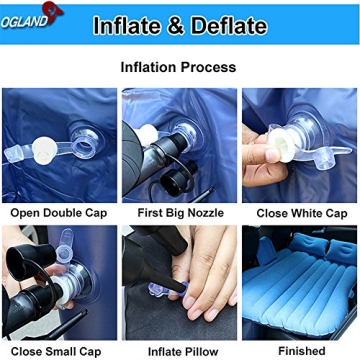 OGLAND

Inflate & Deflate

Inflation Process

Open Double Cap

First Big Nozzle

Close White Cap

Close Small Cap

Inflate Pillow

Finished