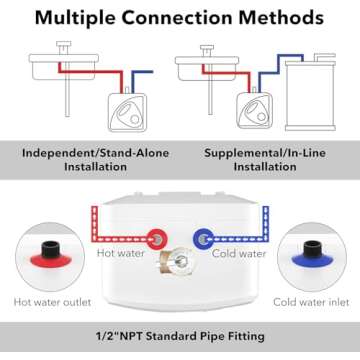 Multiple Connection Methods

Independent/Stand-Alone Installation

Supplemental/In-Line Installation

Hot water

Cold water

Hot water outlet

Cold water inlet

1/2"NPT Standard Pipe Fitting