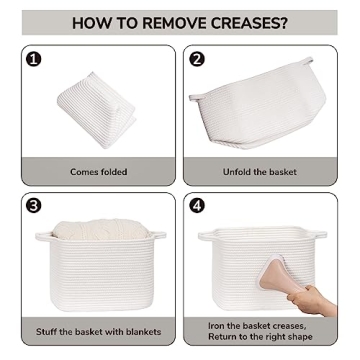 HOW TO REMOVE CREASES?

1

Comes folded

2

Unfold the basket

3

Stuff the basket with blankets

4

Iron the basket creases, Return to the right shape