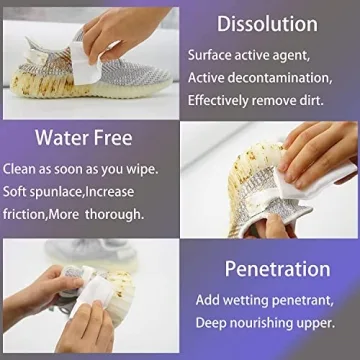 Dissolution

Surface active agent, Active decontamination, Effectively remove dirt.

Water Free

Clean as soon as you wipe. Soft spunlace,Increase friction,More thorough.

Penetration

Add wetting penetrant, Deep nourishing upper.