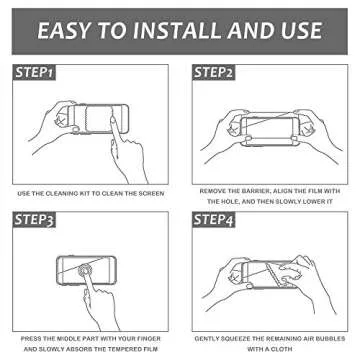 EASY TO INSTALL AND USE

STEP1

USE THE CLEANING KIT TO CLEAN THE SCREEN

STEP2

REMOVE THE BARRIER, ALIGN THE FILM WITH THE HOLE, AND THEN SLOWLY LOWER IT

STEP3

PRESS THE MIDDLE PART WITH YOUR FINGER AND SLOWLY ABSORB THE TEMPERED FILM

STEP4

GENTLY SQUEEZE THE REMAINING AIR BUBBLES WITH A CLOTH