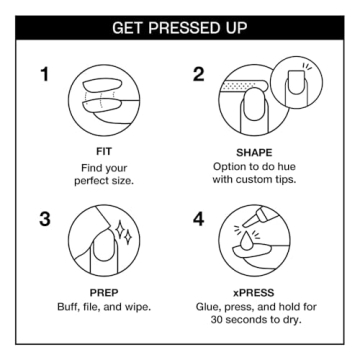 GET PRESSED UP

1

FIT
Find your perfect size.

2

SHAPE
Option to do hue with custom tips.

3

PREP
Buff, file, and wipe.

4

xPRESS
Glue, press, and hold for 30 seconds to dry.