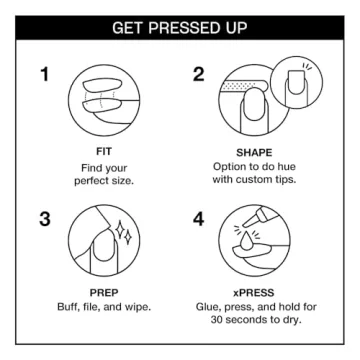 GET PRESSED UP

1

FIT
Find your perfect size.

2

SHAPE
Option to do hue with custom tips.

3

PREP
Buff, file, and wipe.

4

xPRESS
Glue, press, and hold for 30 seconds to dry.