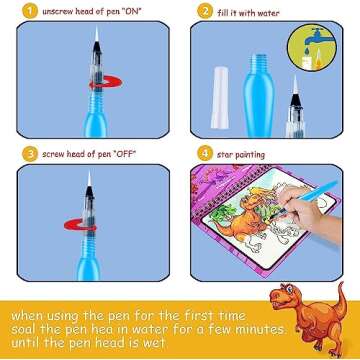 1 unscrew head of pen "ON"

2 fill it with water

3 screw head of pen "OFF"

4 star painting

when using the pen for the first time soal the pen hea in water for a few minutes. until the pen head is wet