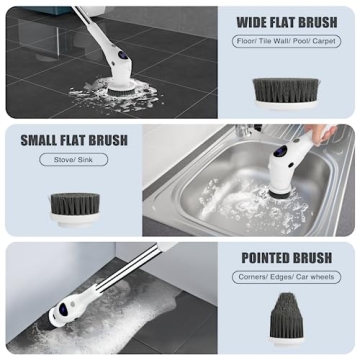 WIDE FLAT BRUSH

Floor/ Tile Wall/ Pool/ Carpet

SMALL FLAT BRUSH

Stove/ Sink

POINTED BRUSH

Corners/ Edges/ Car wheels