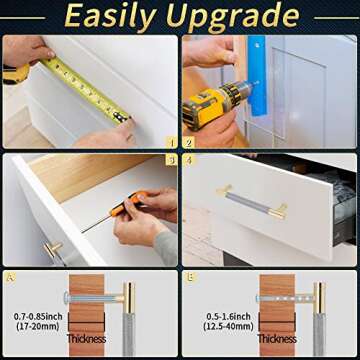 Easily Upgrade

1

2

3

4

A

0.7-0.85inch
(17-20mm)
Thickness

B

0.5-1.6inch
(12.5-40mm)
Thickness