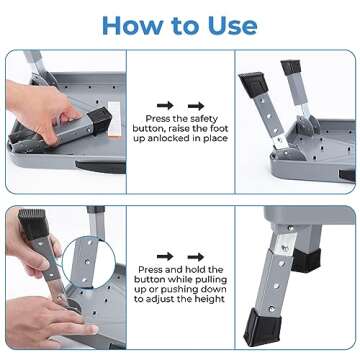 How to Use

Press the safety button, raise the foot up anlocked in place

Press and hold the button while pulling up or pushing down to adjust the height