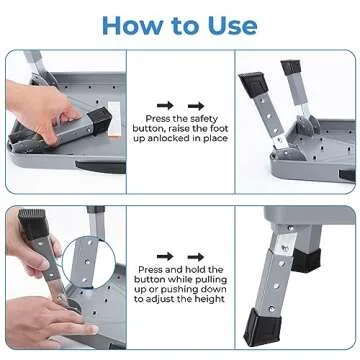 How to Use

Press the safety button, raise the foot up anlocked in place

Press and hold the button while pulling up or pushing down to adjust the height