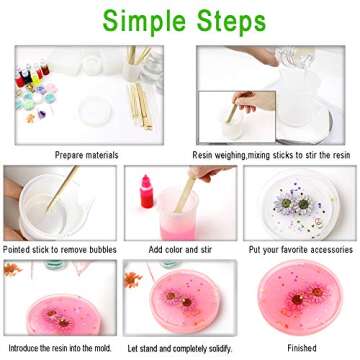 Simple Steps

Prepare materials

Resin weighing,mixing sticks to stir the resin

Pointed stick to remove bubbles

Add color and stir

Put your favorite accessories

Introduce the resin into the mold.

Let stand and completely solidify.

Finished