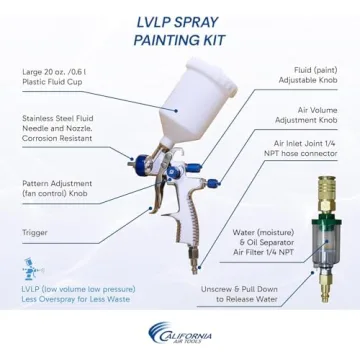 LVLP SPRAY PAINTING KIT

Large 20 oz. /0.6 l Plastic Fluid Cup

Stainless Steel Fluid Needle and Nozzle. Corrosion Resistant

Pattern Adjustment (fan control) Knob

Trigger

LVLP (low volume low pressure) Less Overspray for Less Waste

Fluid (paint) Adjustable Knob

Air Volume Adjustment Knob

Air Inlet Joint 1/4 NPT hose connector

Water (moisture) & Oil Separator Air Filter 1/4 NPT

Unscrew & Pull Down to Release Water

CALIFORNIA AIR TOOLS