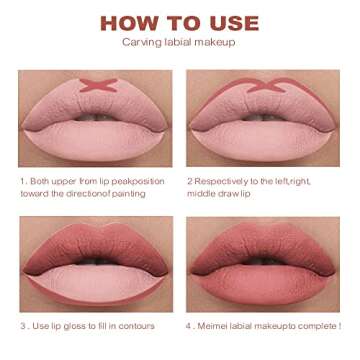 HOW TO USE
Carving labial makeup

1. Both upper from lip peakposition toward the directionof painting

2 Respectively to the left,right, middle draw lip

3 . Use lip gloss to fill in contours

4 . Meimei labial makeupto complete !