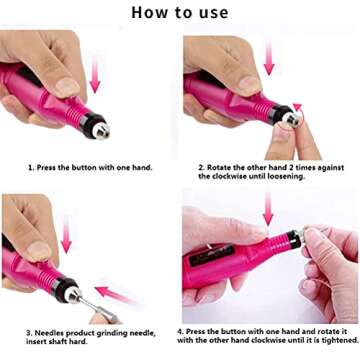 How to use

1. Press the button with one hand.

2. Rotate the other hand 2 times against the clockwise until loosening.

3. Needles product grinding needle, insert shaft hard.

4. Press the button with one hand and rotate it with the other hand clockwise until it is tightened.