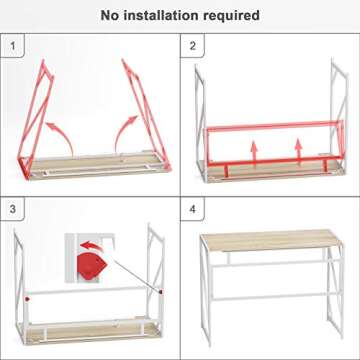 No installation required

1

2

3

4