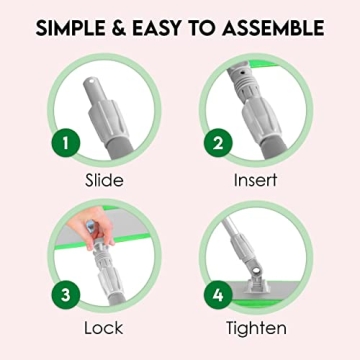 SIMPLE & EASY TO ASSEMBLE

1
Slide

2
Insert

3
Lock

4
Tighten