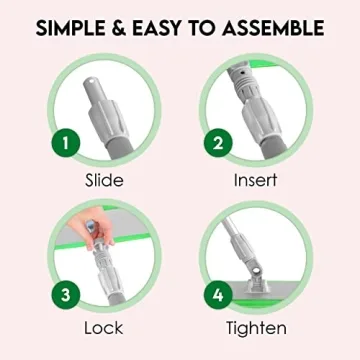 SIMPLE & EASY TO ASSEMBLE

1
Slide

2
Insert

3
Lock

4
Tighten