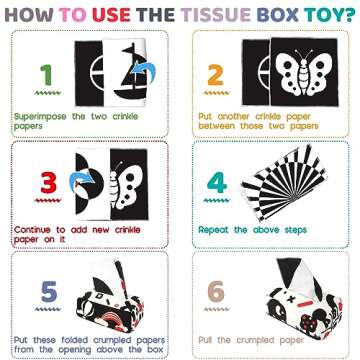 HOW TO USE THE TISSUE BOX TOY?

1

Superimpose the two crinkle papers

2

Put another crinkle paper between those two papers

3

Continue to add new crinkle paper on it

4

Repeat the above steps

5

Put these folded crumpled papers from the opening above the box

6

Pull the crumpled paper