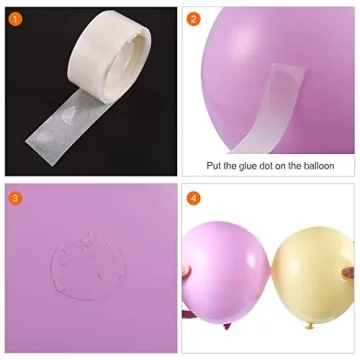 1

2

Put the glue dot on the balloon

3

4